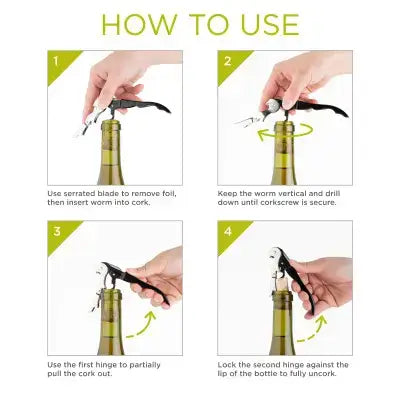 HOW TO USE

1

Use serrated blade to remove foil, then insert worm into cork.

2

Keep the worm vertical and drill down until corkscrew is secure.

3

Use the first hinge to partially pull the cork out.

4

Lock the second hinge against the lip of the bottle to fully uncork.